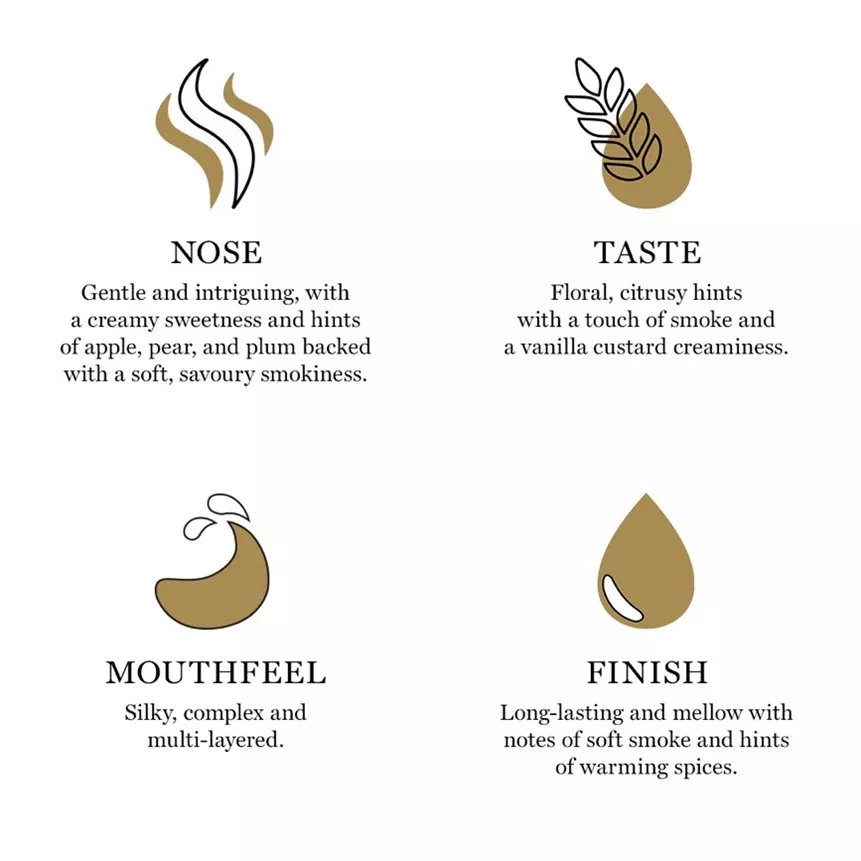 NOSE
Gentle and intriguing, with a creamy sweetness and hints of apple, pear, and plum backed with a soft, savoury smokiness.

TASTE
Floral, citrusy hints with a touch of smoke and a vanilla custard creaminess.

MOUTHFEEL
Silky, complex and multi-layered.

FINISH
Long-lasting and mellow with notes of soft smoke and hints of warming spices.